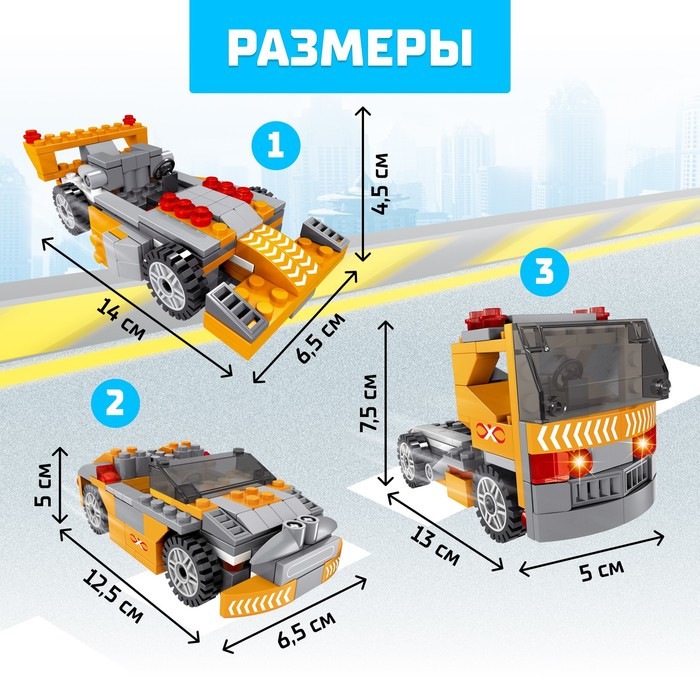 РАЗМЕРЫ

1

4,5 см

14 см

6,5 см

3

7,5 см

13 см

5 см

2

5 см

12,5 см

6,5 см